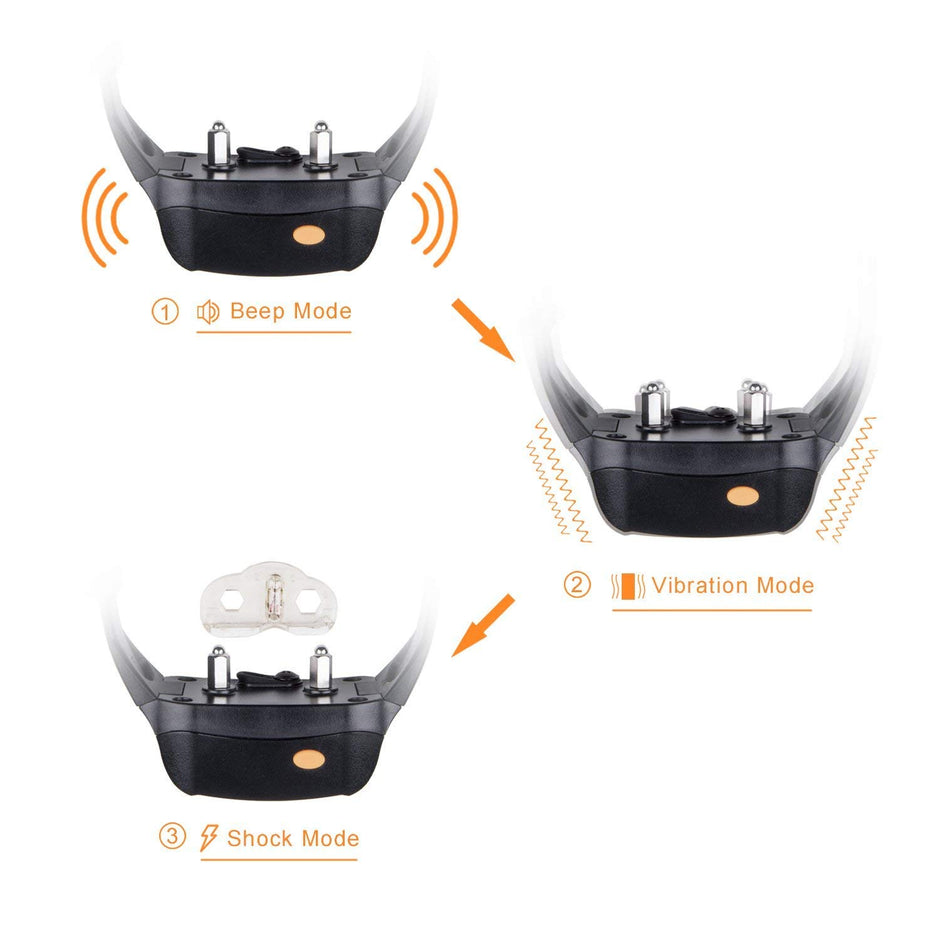 ① Beep Mode

② Vibration Mode

③ Shock Mode