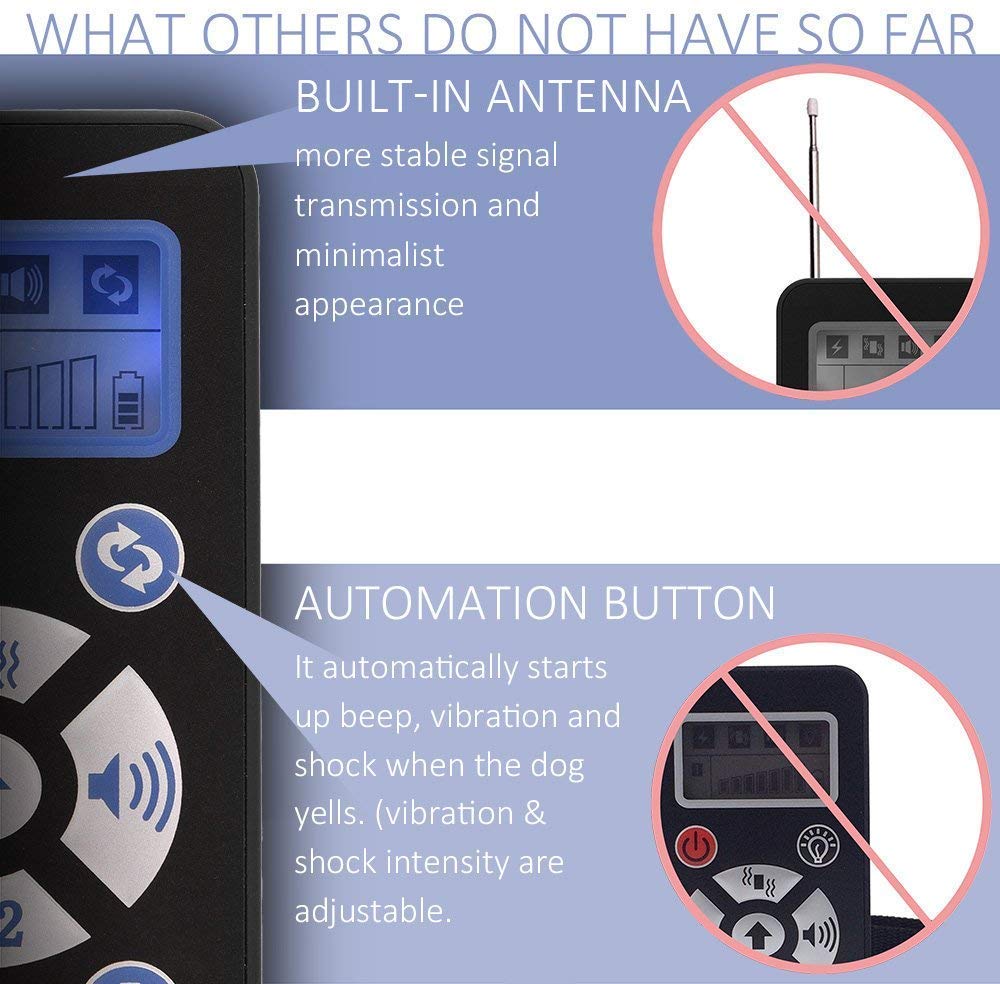 WHAT OTHERS DO NOT HAVE SO FAR

BUILT-IN ANTENNA
more stable signal transmission and minimalist appearance

AUTOMATION BUTTON
It automatically starts up beep, vibration and shock when the dog yells. (vibration & shock intensity are adjustable.

2